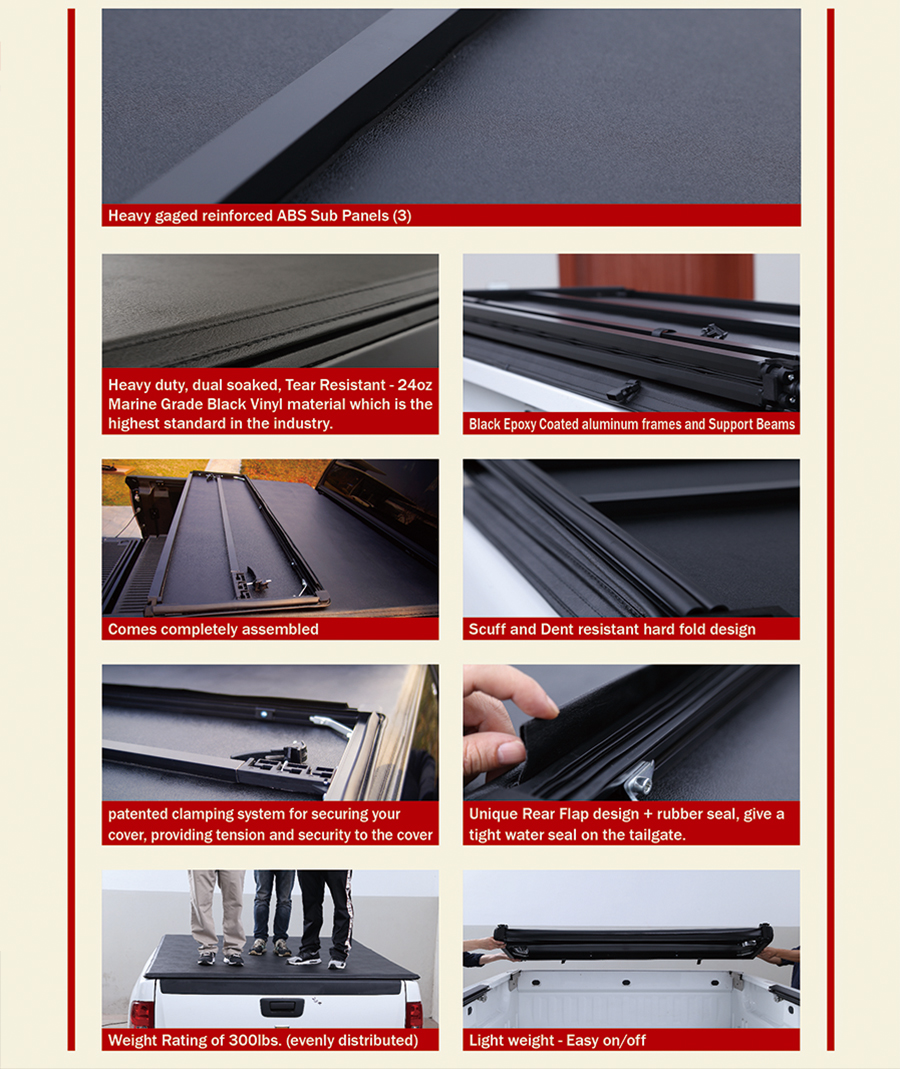 Heavy gaged reinforced ABS Sub Panels (3)

Heavy duty, dual soaked, Tear Resistant - 24oz Marine Grade Black Vinyl material which is the highest standard in the industry.

Black Epoxy Coated aluminum frames and Support Beams

Comes completely assembled

Scuff and Dent resistant hard fold design

patented clamping system for securing your cover, providing tension and security to the cover

Unique Rear Flap design + rubber seal, give a tight water seal on the tailgate.

Weight Rating of 300lbs. (evenly distributed)

Light weight - Easy on/off